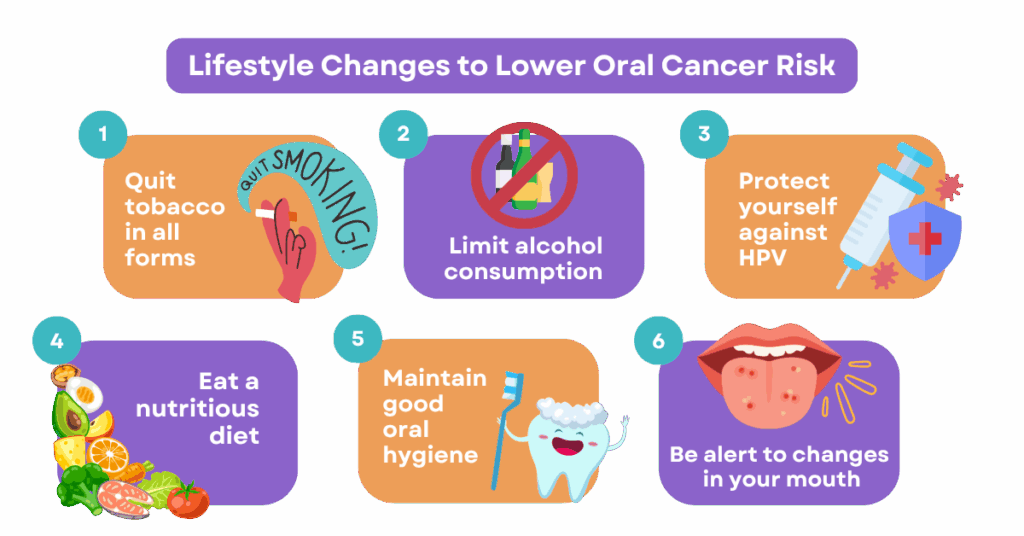 Lifestyle Changes to Lower Oral Cancer Risk

1
Quit tobacco in all forms
QUIT SMOKING!

2
Limit alcohol consumption

3
Protect yourself against HPV

4
Eat a nutritious diet

5
Maintain good oral hygiene

6
Be alert to changes in your mouth