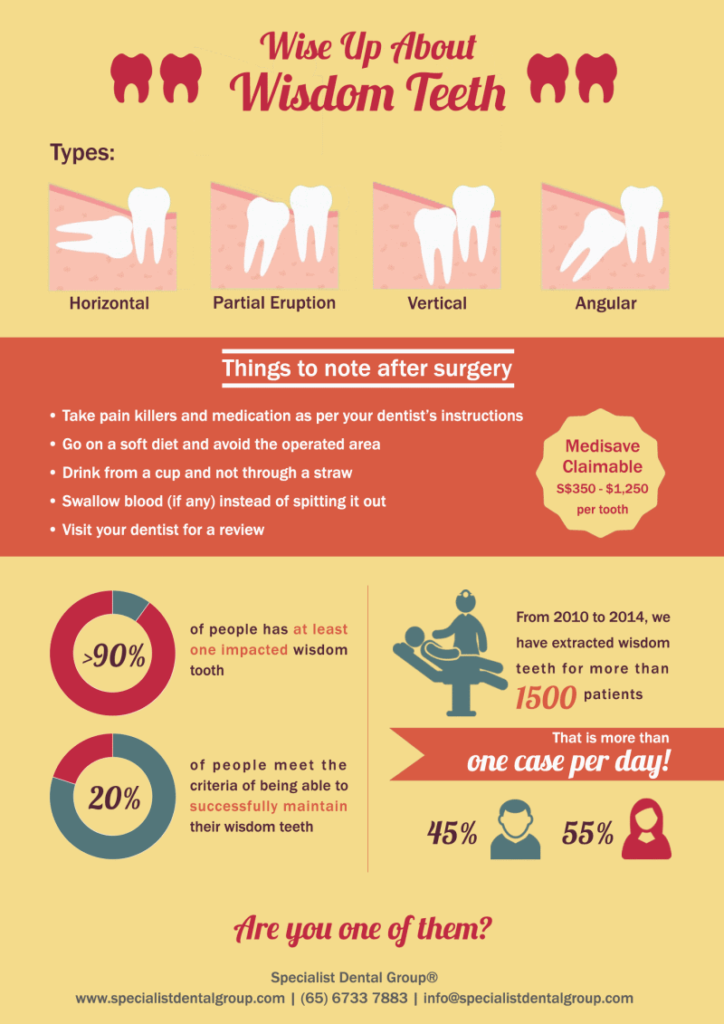 Wise Up About
Wisdom Teeth

Types:

Horizontal

Partial Eruption

Vertical

Angular

Things to note after surgery

• Take pain killers and medication as per your dentist's instructions
• Go on a soft diet and avoid the operated area
• Drink from a cup and not through a straw
• Swallow blood (if any) instead of spitting it out
• Visit your dentist for a review

Medisave Claimable
S$350 - $1,250 per tooth

>90%

of people has at least one impacted wisdom tooth

20%

of people meet the criteria of being able to successfully maintain their wisdom teeth

From 2010 to 2014, we have extracted wisdom teeth for more than 1500 patients

That is more than
one case per day!

45%

55%

Are you one of them?

Specialist Dental Group®
www.specialistdentalgroup.com | (65) 6733 7883 | info@specialistdentalgroup.com